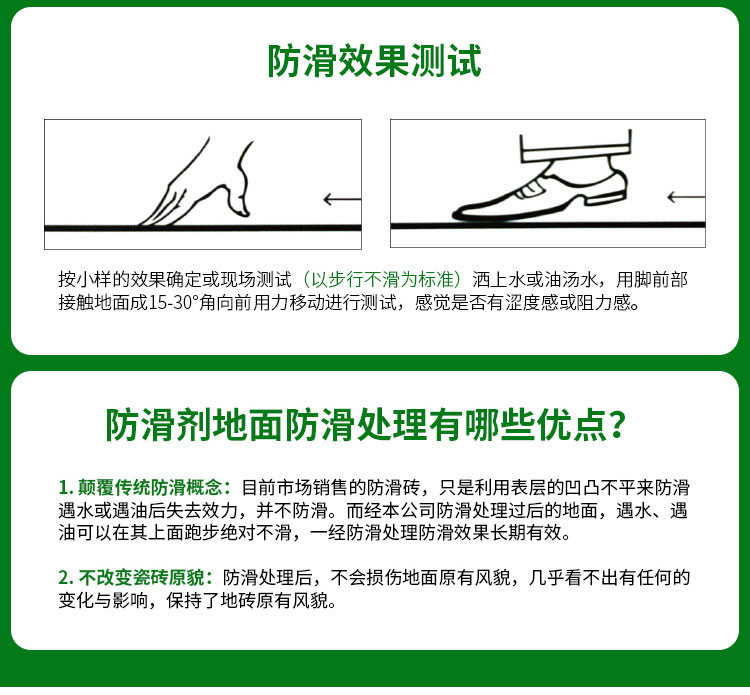 防滑效果测试

按小样的效果确定或现场测试（以步行不滑为标准）洒上水或油汤水，用脚前部接触地面成15-30°角向前用力移动进行测试，感觉是否有涩度感或阻力感。

防滑剂地面防滑处理有哪些优点？

1. 颠覆传统防滑概念：目前市场销售的防滑砖，只是利用表层的凹凸不平来防滑遇水或遇油后失去效力，并不防滑。而经本公司防滑处理过后的地面，遇水、遇油可以在其上面跑步绝对不滑，一经防滑处理防滑效果长期有效。

2. 不改变瓷砖原貌：防滑处理后，不会损伤地面原有风貌，几乎看不出有任何的变化与影响，保持了地砖原有风貌。